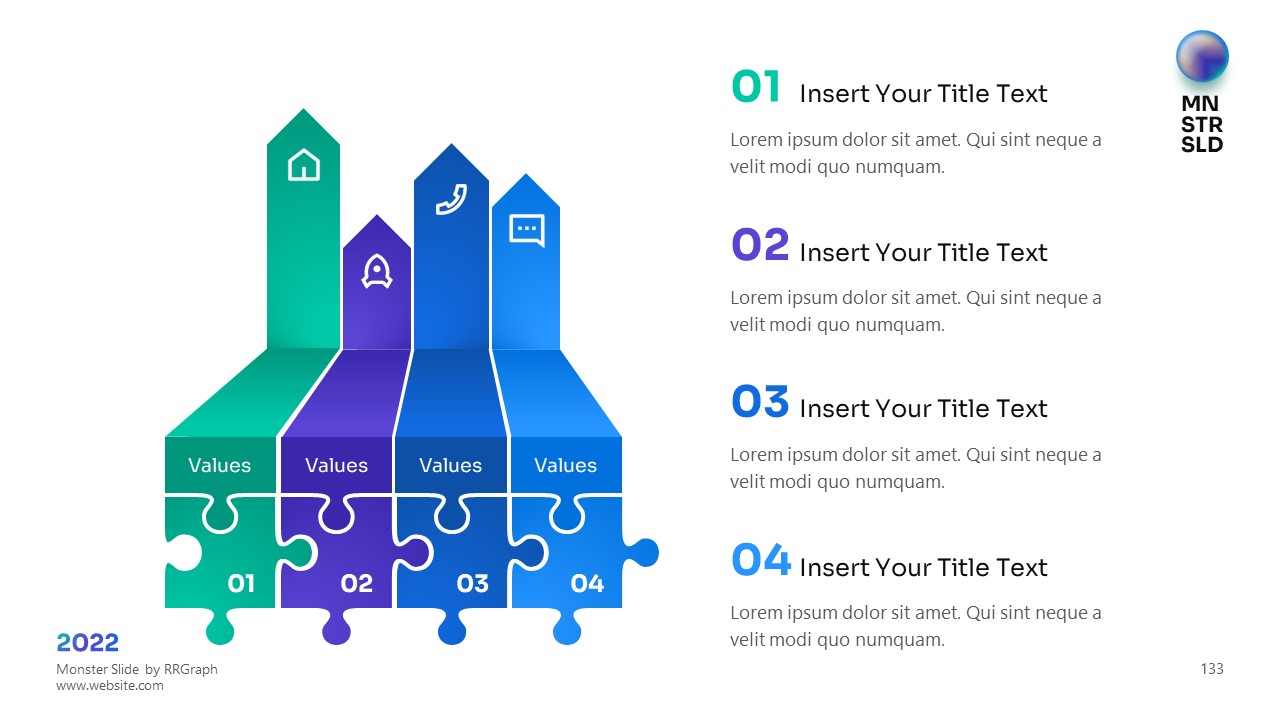 Values Values Values Values

01 02 03 04

01 Insert Your Title Text

Lorem ipsum dolor sit amet. Qui sint neque a velit modi quo numquam.

02 Insert Your Title Text

Lorem ipsum dolor sit amet. Qui sint neque a velit modi quo numquam.

03 Insert Your Title Text

Lorem ipsum dolor sit amet. Qui sint neque a velit modi quo numquam.

04 Insert Your Title Text

Lorem ipsum dolor sit amet. Qui sint neque a velit modi quo numquam.

MN
STR
SLD

2022

Monster Slide by RRGraph
www.website.com

133